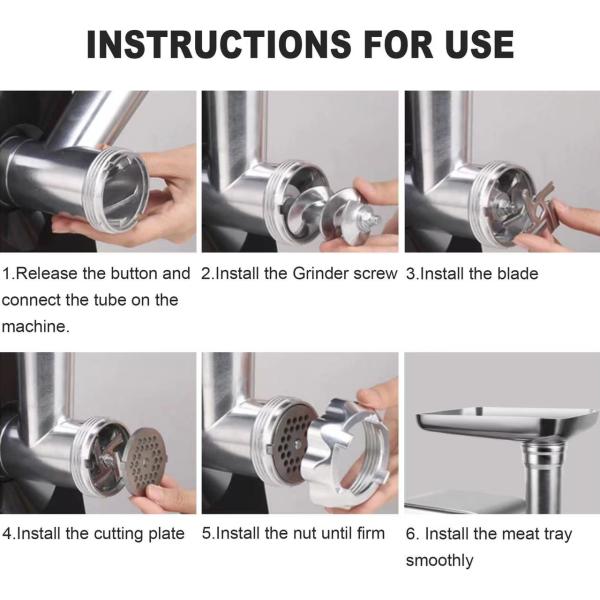 INSTRUCTIONS FOR USE

1.Release the button and connect the tube on the machine.

2.Install the Grinder screw

3.Install the blade

4.Install the cutting plate

5.Install the nut until firm

6. Install the meat tray smoothly